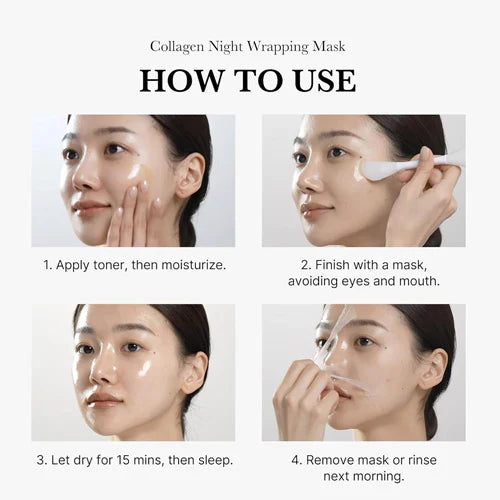 Collagen Night Wrapping Mask

HOW TO USE

1. Apply toner, then moisturize.

2. Finish with a mask, avoiding eyes and mouth.

3. Let dry for 15 mins, then sleep.

4. Remove mask or rinse next morning.